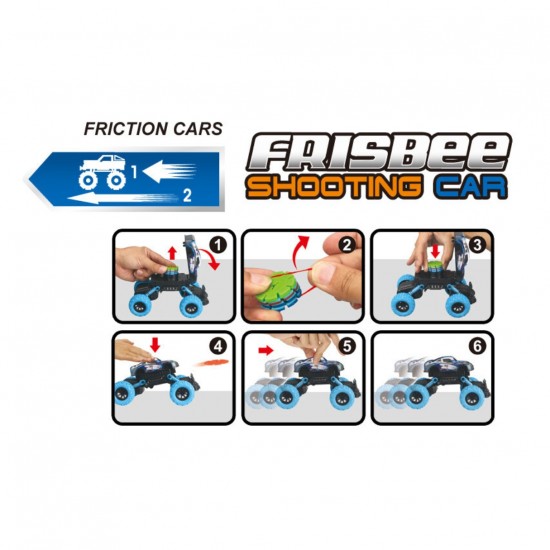 FRICTION CARS

1

2

FRISBEE
SHOOTING CAR

1

2

3

4

5

6